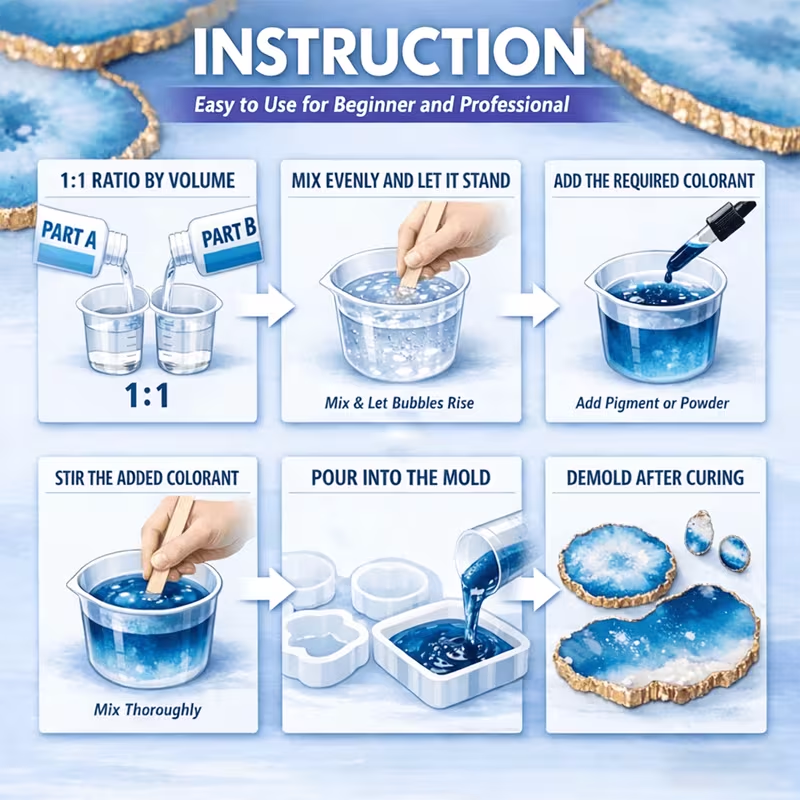 INSTRUCTION

Easy to Use for Beginner and Professional

1:1 RATIO BY VOLUME

PART A

PART B

1:1

MIX EVENLY AND LET IT STAND

Mix & Let Bubbles Rise

ADD THE REQUIRED COLORANT

Add Pigment or Powder

STIR THE ADDED COLORANT

Mix Thoroughly

POUR INTO THE MOLD

DEMOLD AFTER CURING